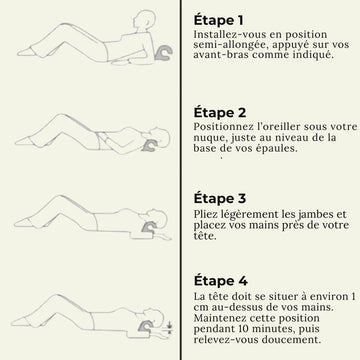 Étape 1
Installez-vous en position semi-allongée, appuyé sur vos avant-bras comme indiqué.

Étape 2
Positionnez l'oreiller sous votre nuque, juste au niveau de la base de vos épaules.

Étape 3
Pliez légèrement les jambes et placez vos mains près de votre tête.

Étape 4
La tête doit se situer à environ 1 cm au-dessus de vos mains. Maintenez cette position pendant 10 minutes, puis relevez-vous doucement.